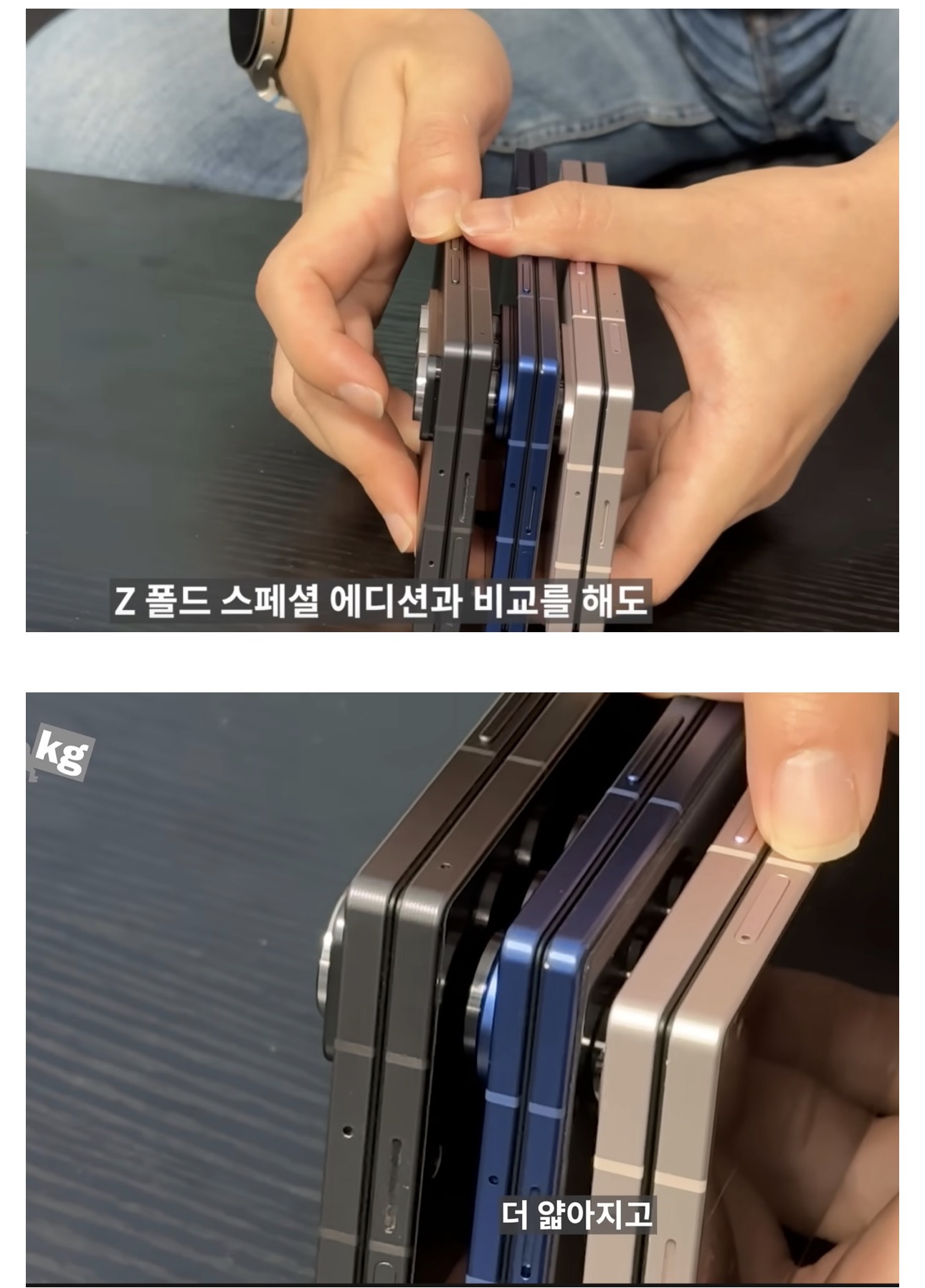 Z 폴드 스페셜 에디션과 비교를 해도

kg

더 얇아지고